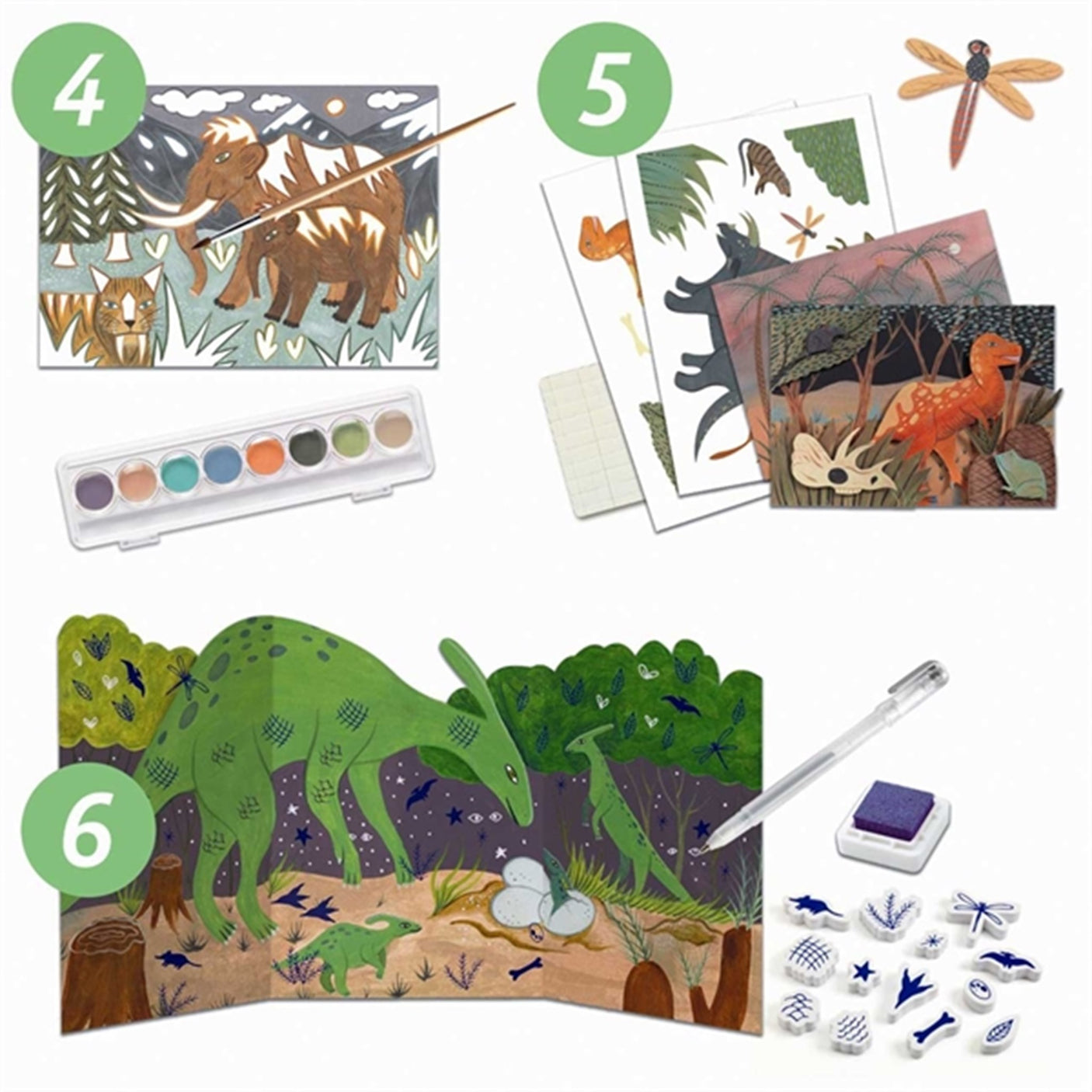 4

5

6