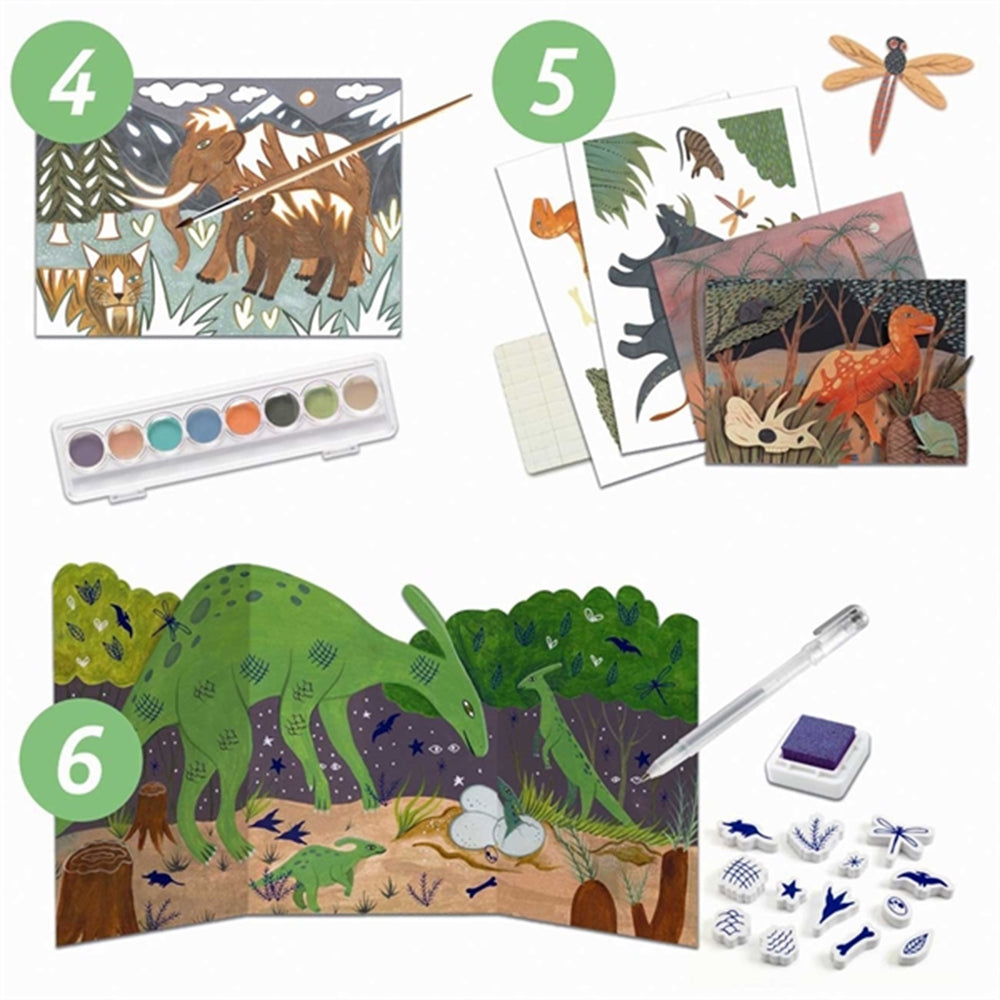 4

5

6