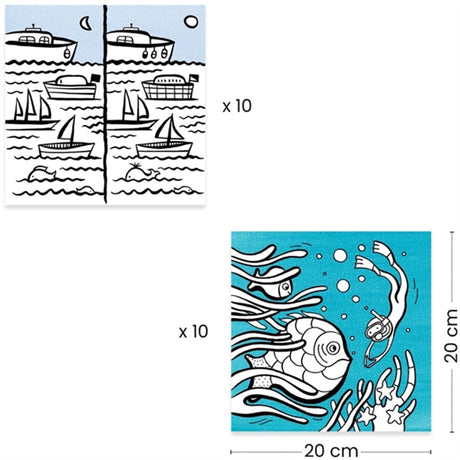 x 10

x 10

20 cm

20 cm