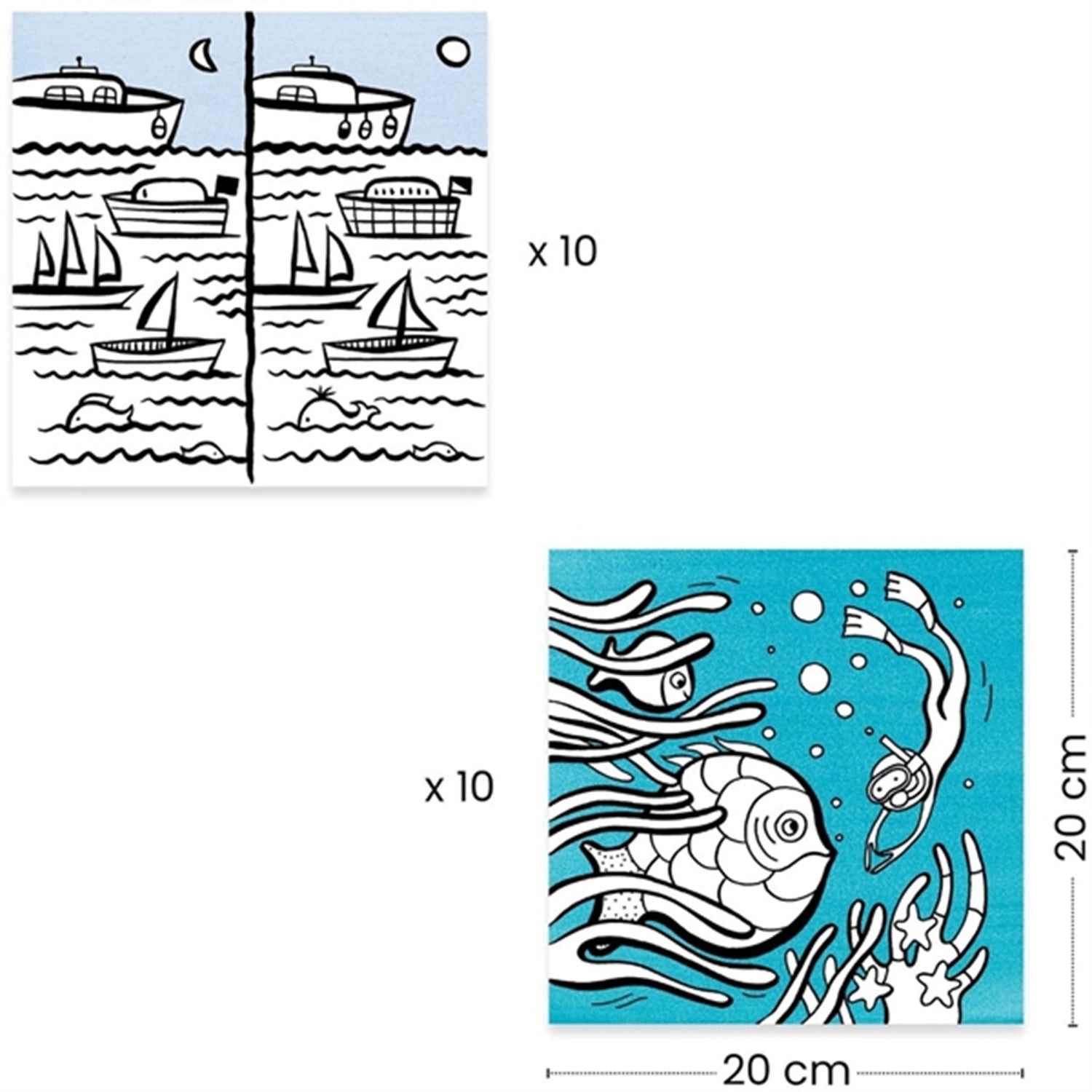 x 10

x 10

20 cm

20 cm