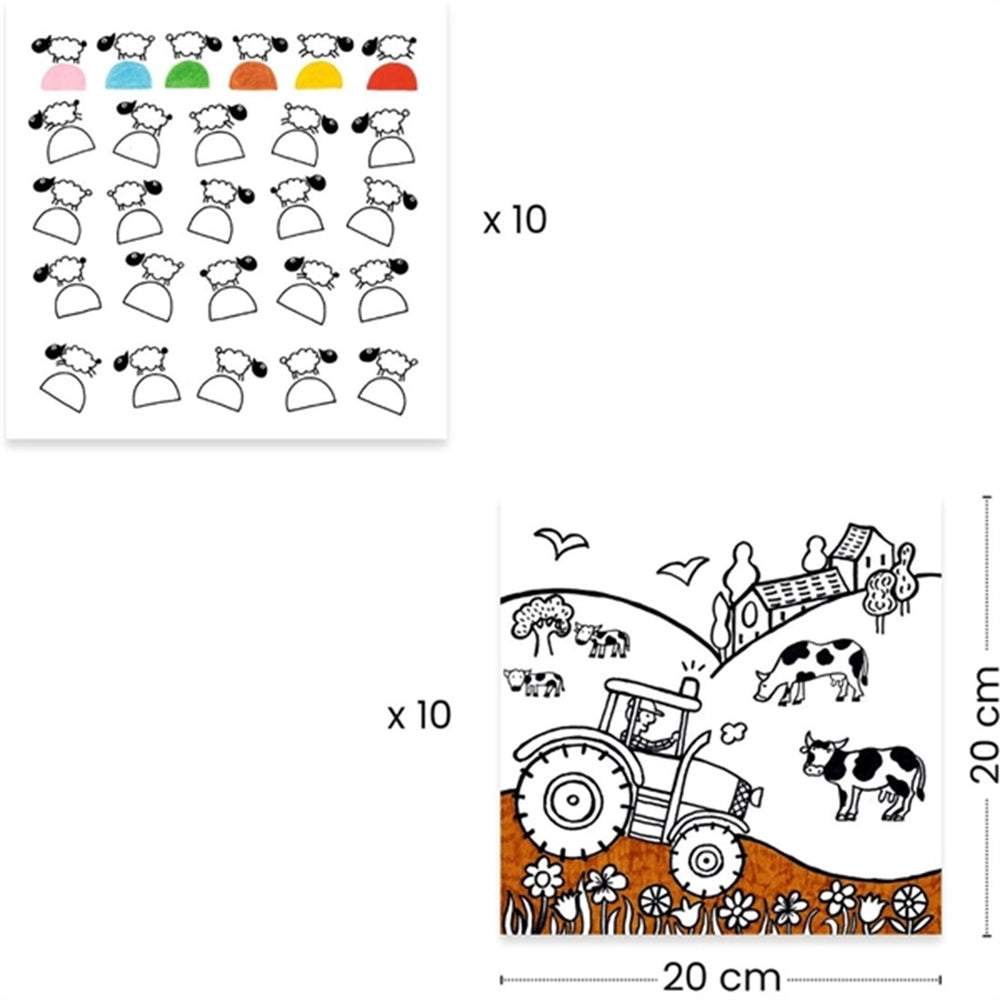 x 10

x 10

20 cm

20 cm