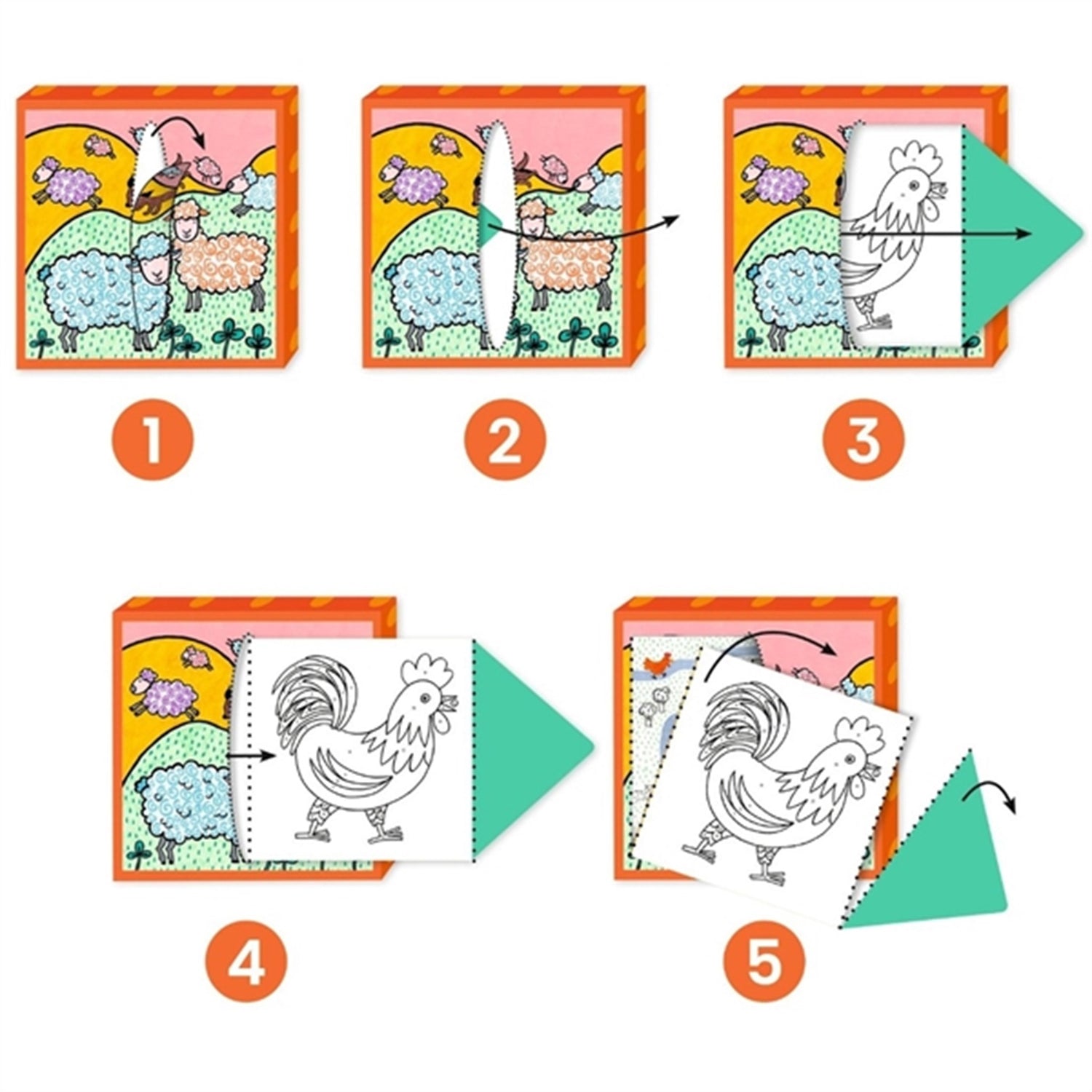 1

2

3

4

5