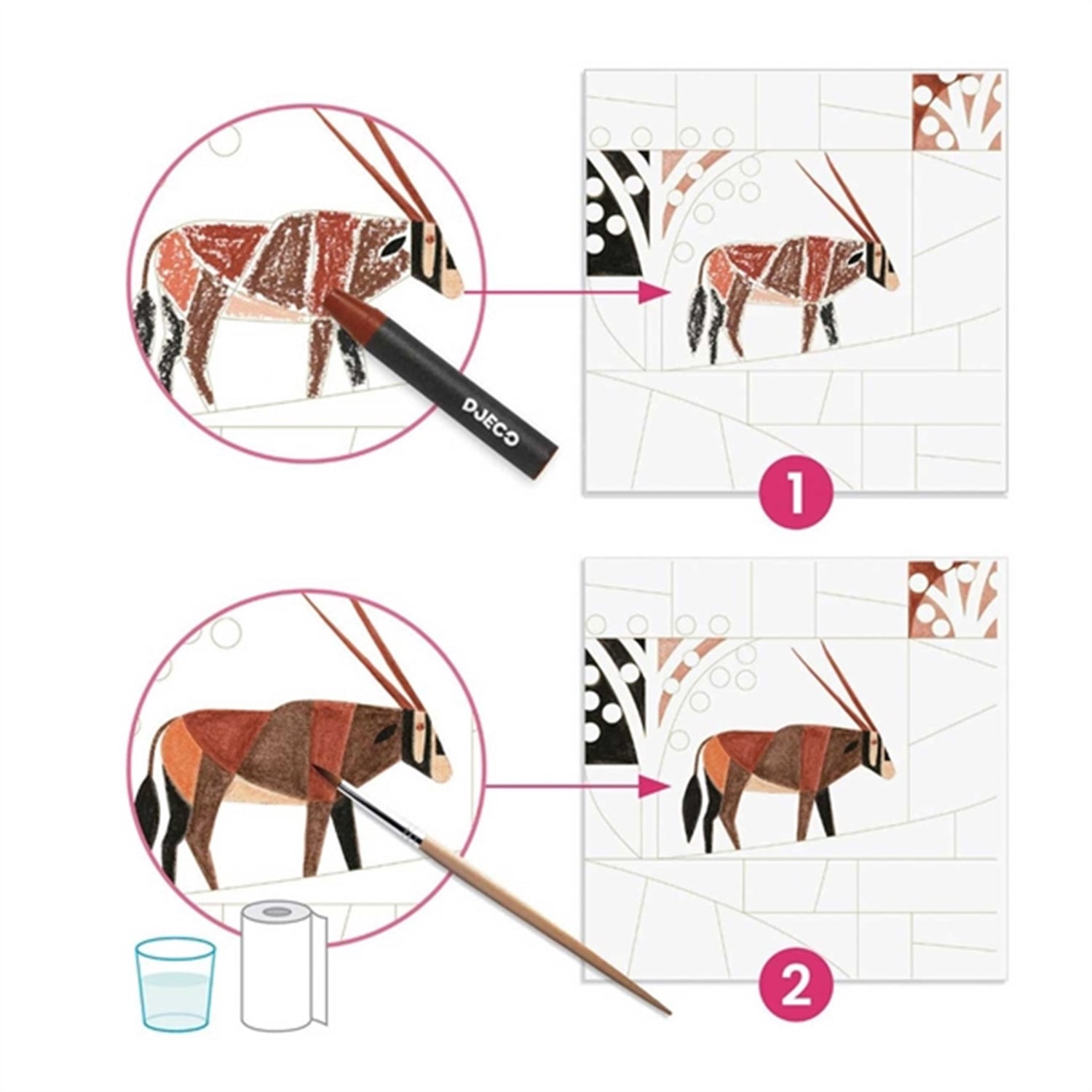 DJECO

1

2