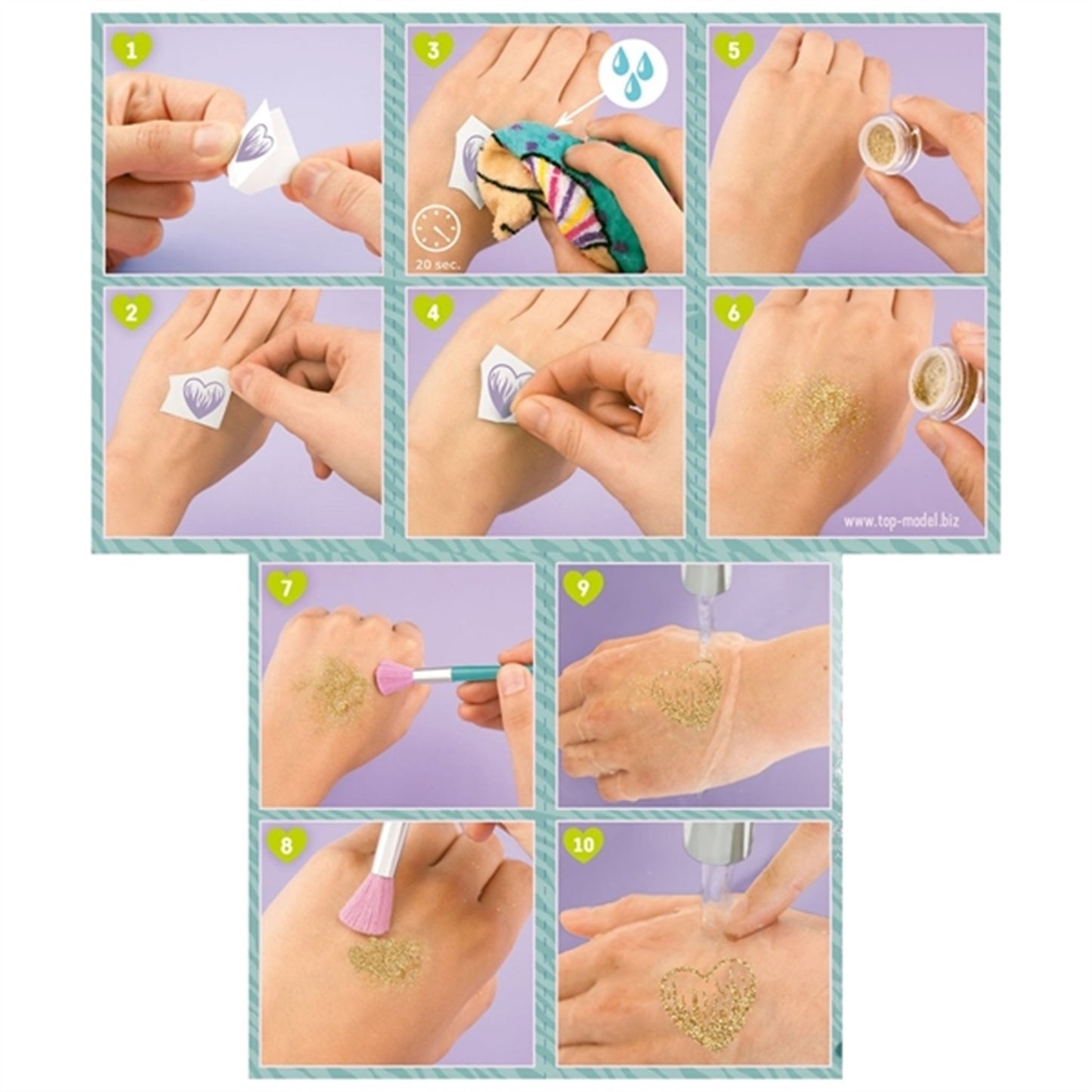 1

3

20 sec.

5

2

4

6

www.top-model.biz

7

9

8

10