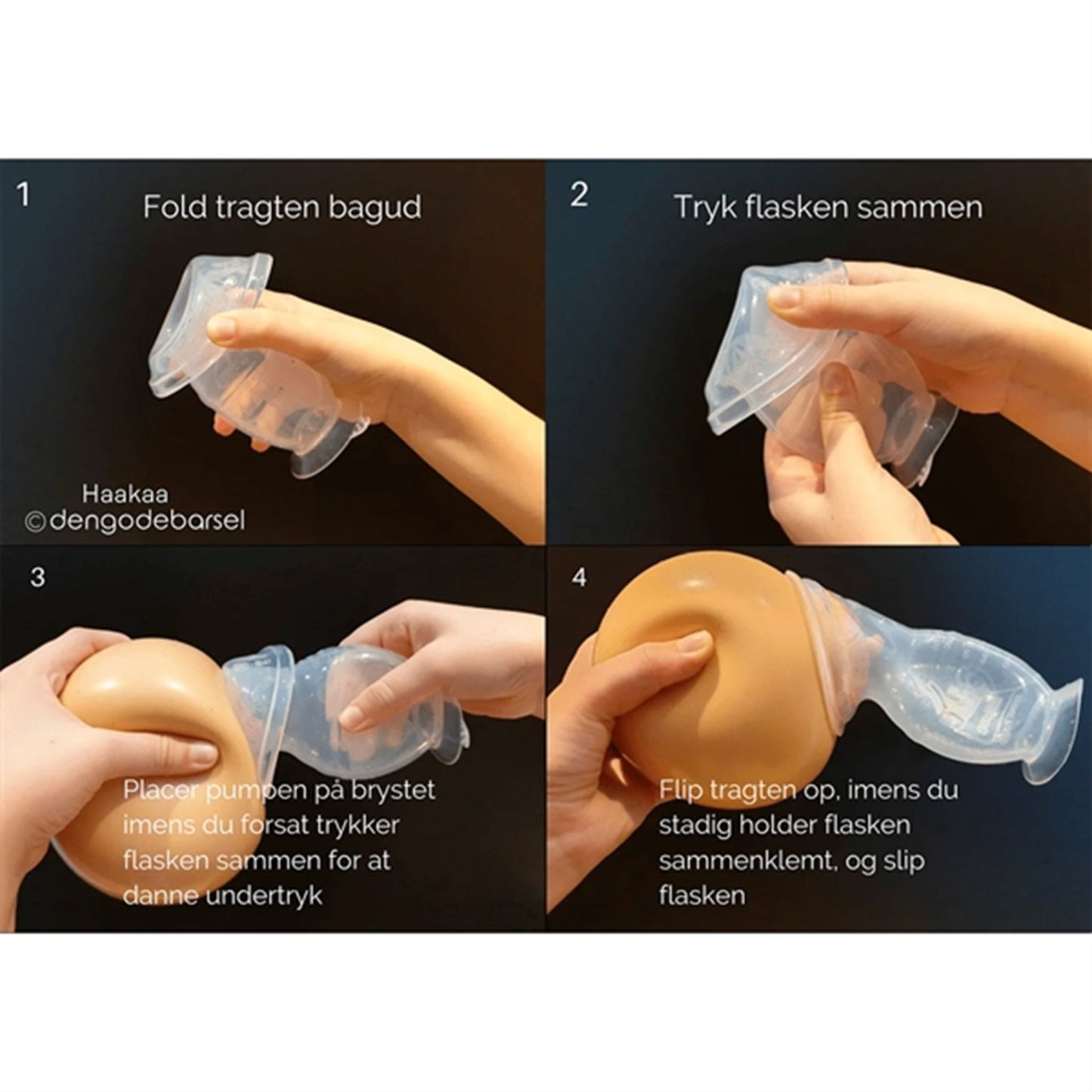 1

Fold tragten bagud

Haakaa
©dengodebarsel

2

Tryk flasken sammen

3

Placer pumpen på brystet imens du forsat trykker flasken sammen for at danne undertryk

4

Flip tragten op, imens du stadig holder flasken sammenklemt, og slip flasken