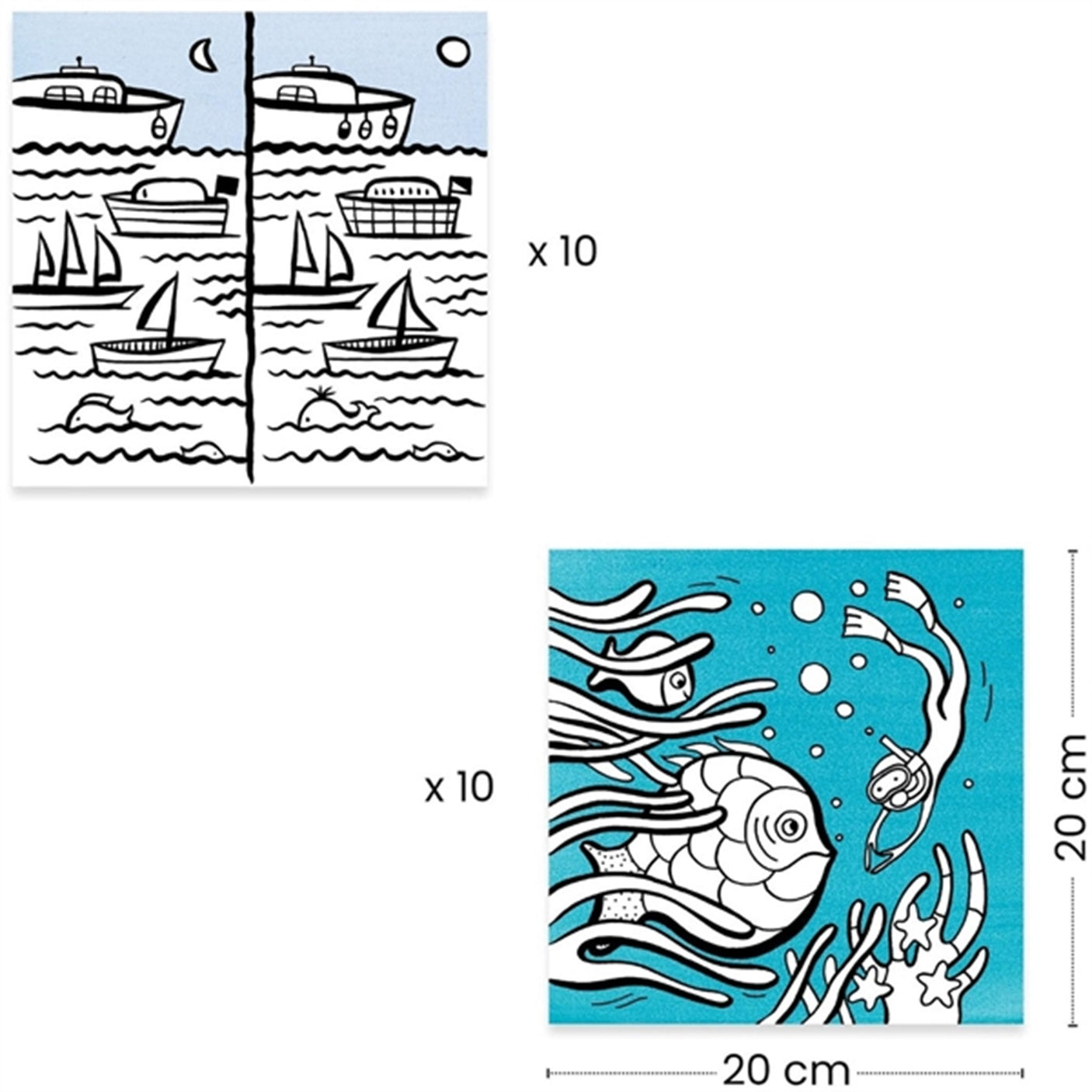 x 10

x 10

20 cm

20 cm