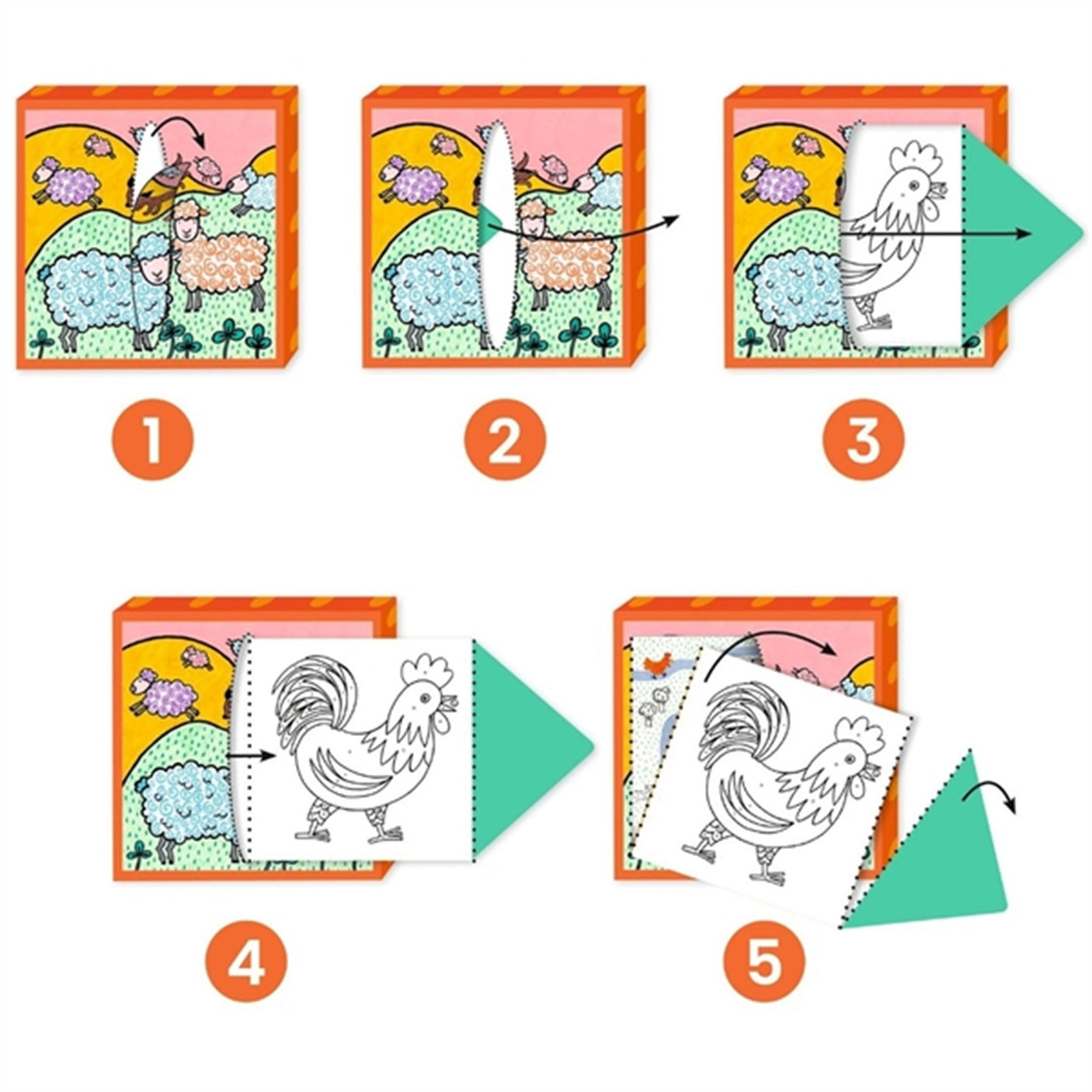 1

2

3

4

5