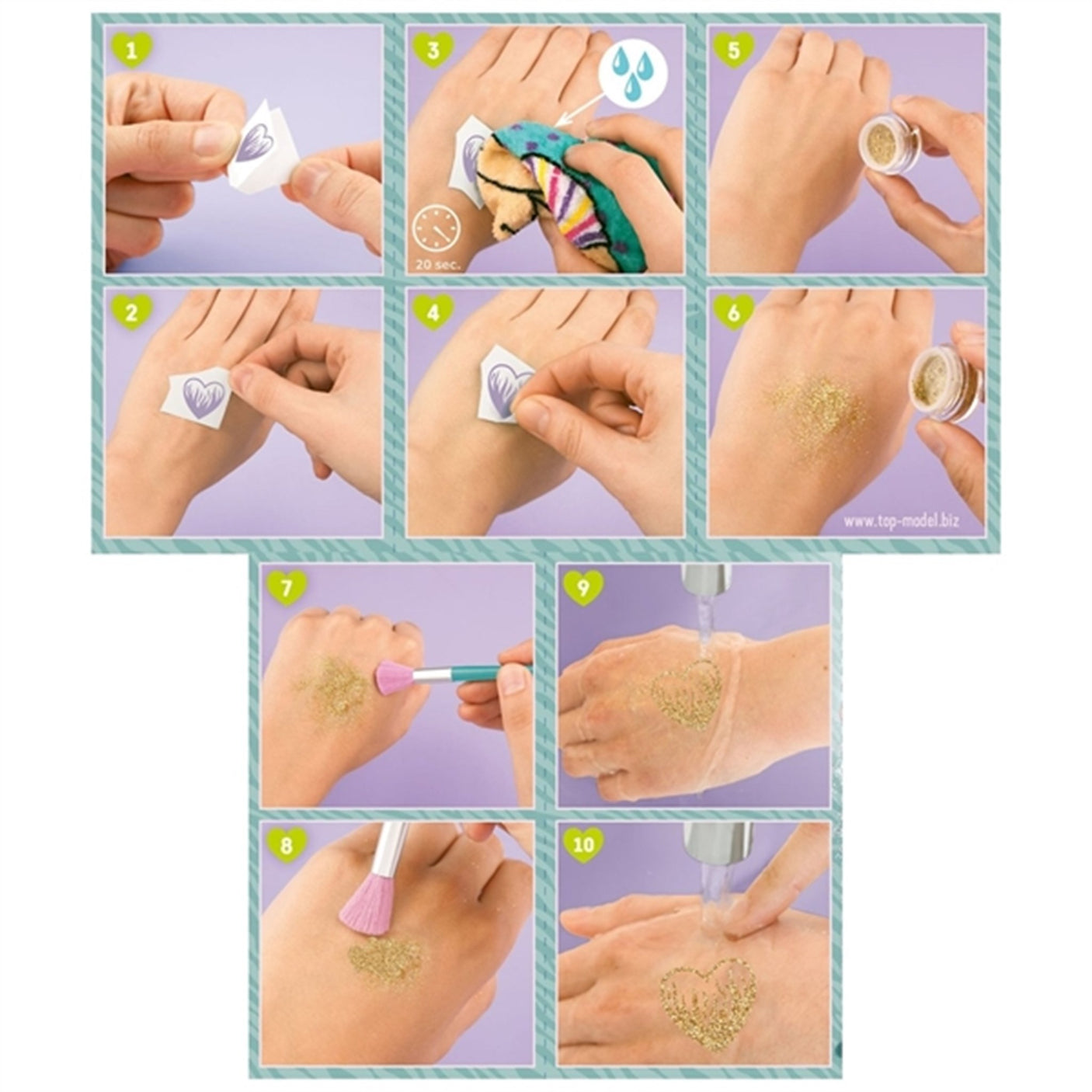 1

3

20 sec.

5

2

4

6

www.top-model.biz

7

9

8

10