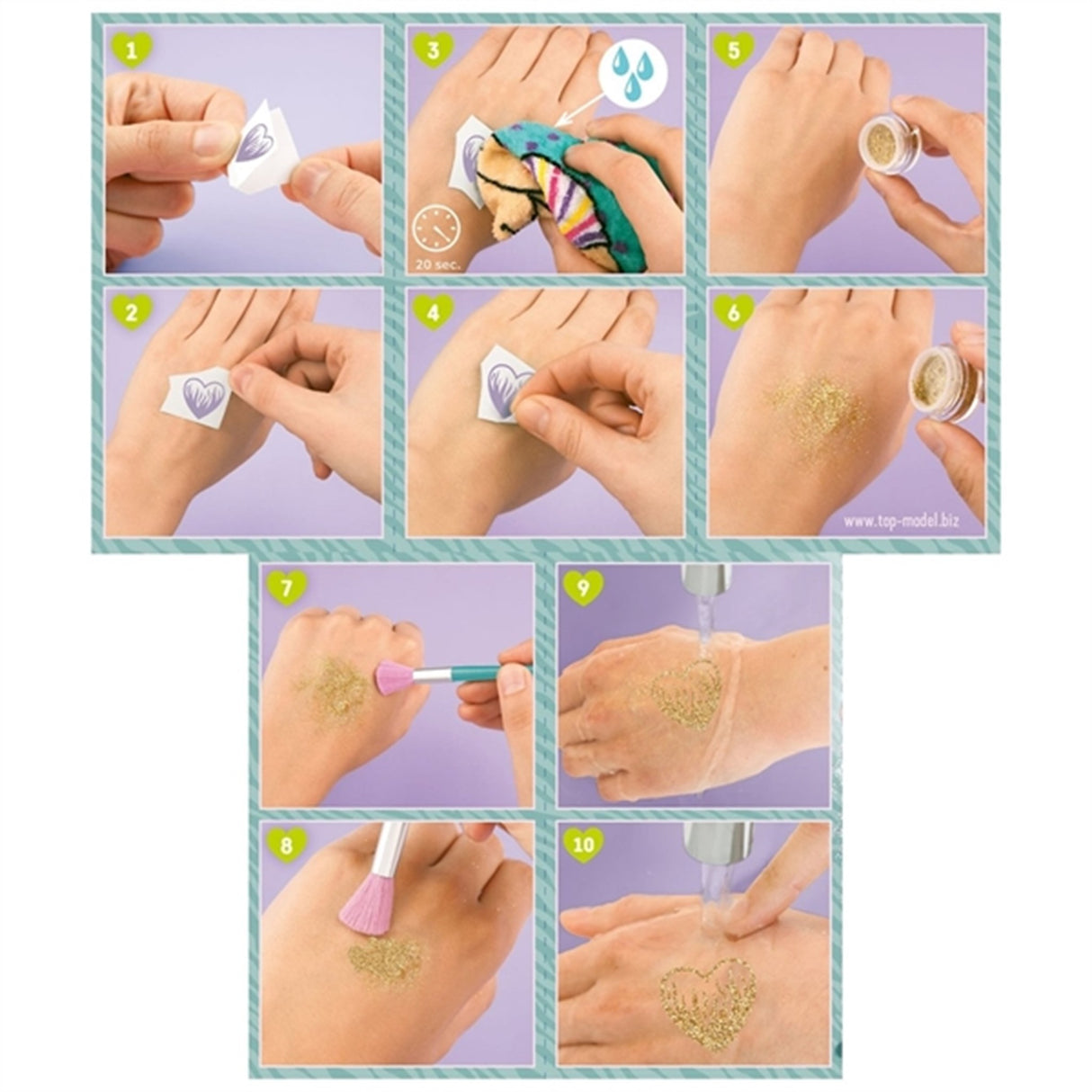 1

3

20 sec.

5

2

4

6

www.top-model.biz

7

9

8

10