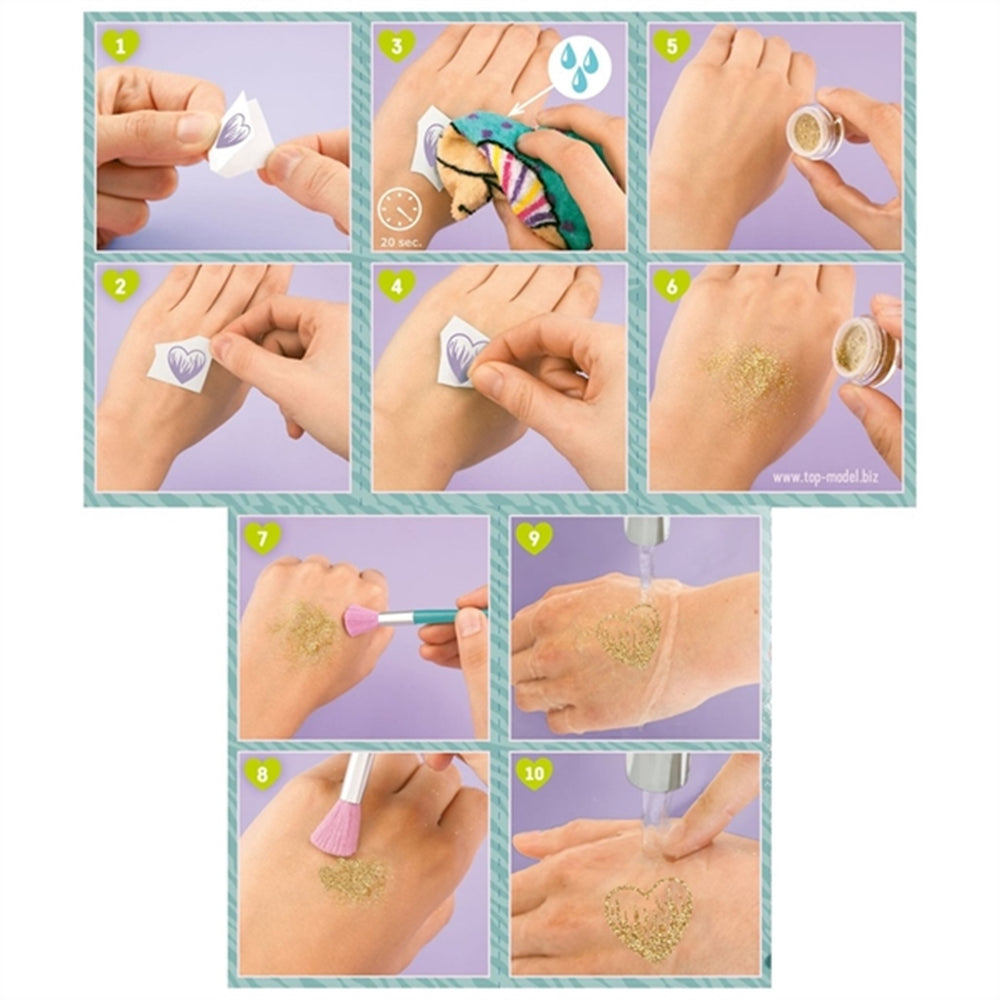 1

3

20 sec.

5

2

4

6

www.top-model.biz

7

9

8

10